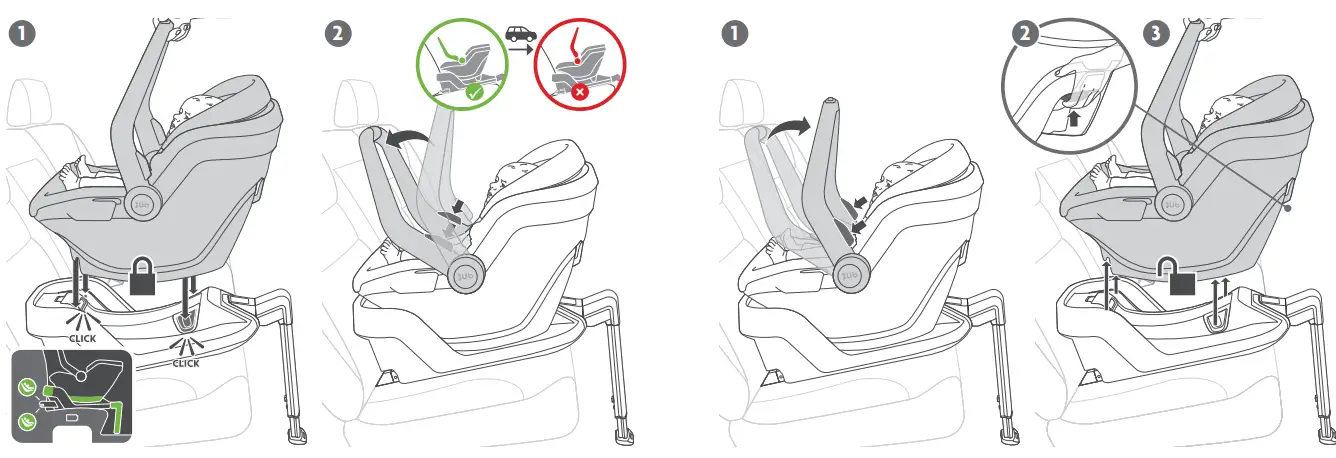 1

CLICK

CLICK

2

1

2

3