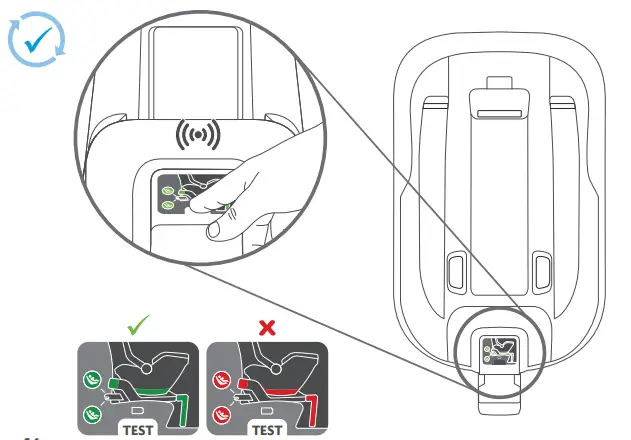 TEST

TEST