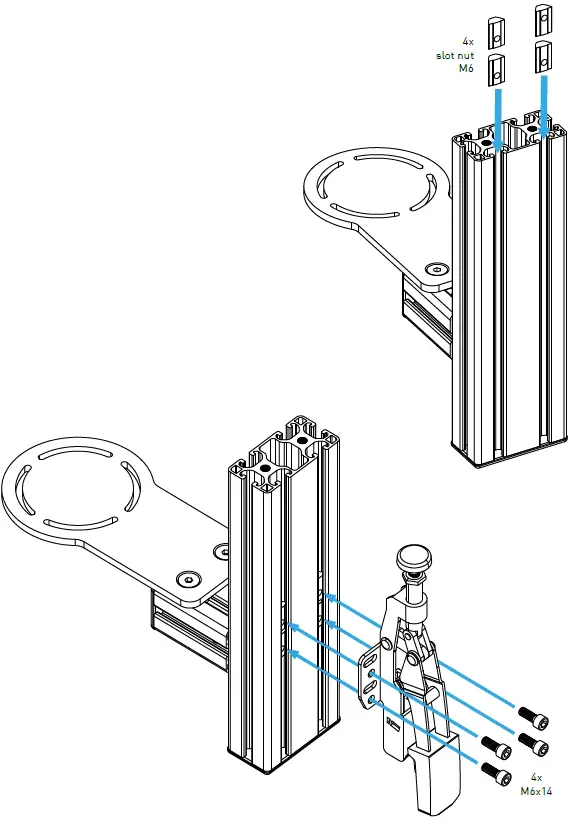 4x
slot nut
M6

4x
M6x14