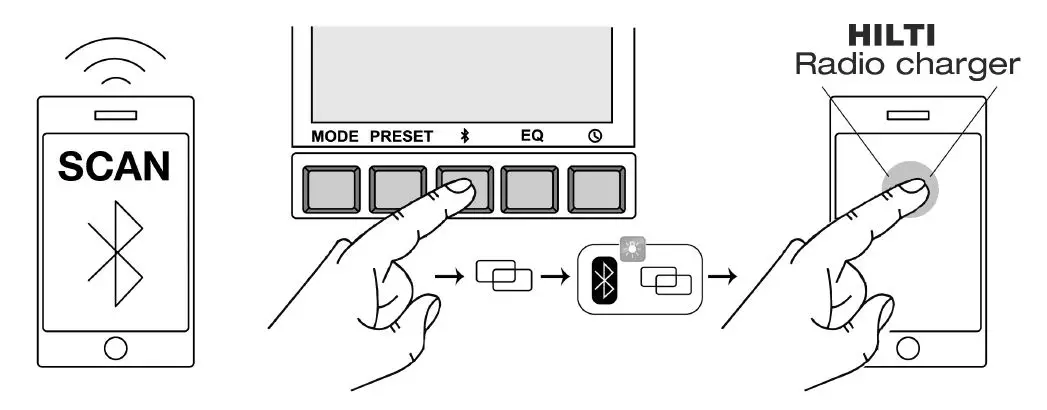 SCAN

MODE PRESET EQ

HILTI
Radio charger