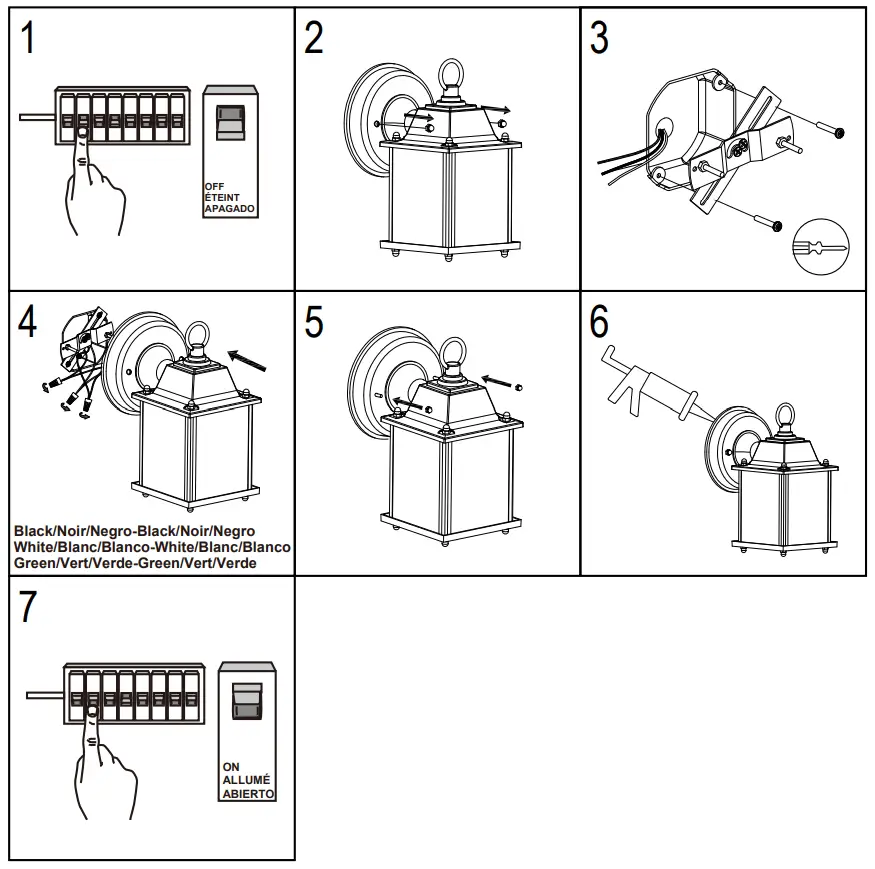 1

OFF
ÉTEINT
APAGADO

2

3

4

Black/Noir/Negro-Black/Noir/Negro
White/Blanc/Blanco-White/Blanc/Blanco
Green/Vert/Verde-Green/Vert/Verde

5

6

7

ON
ALLUMÉ
ABIERTO