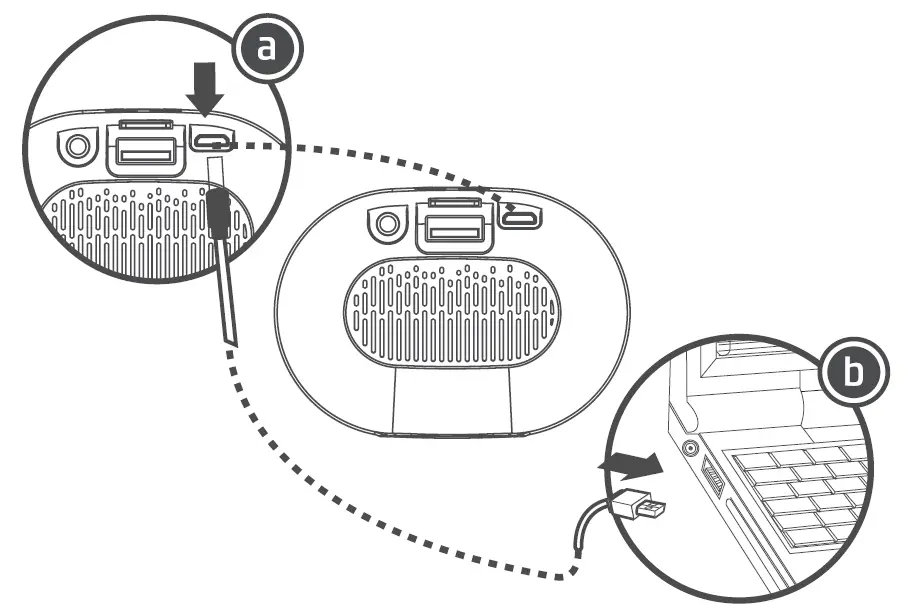 a

b