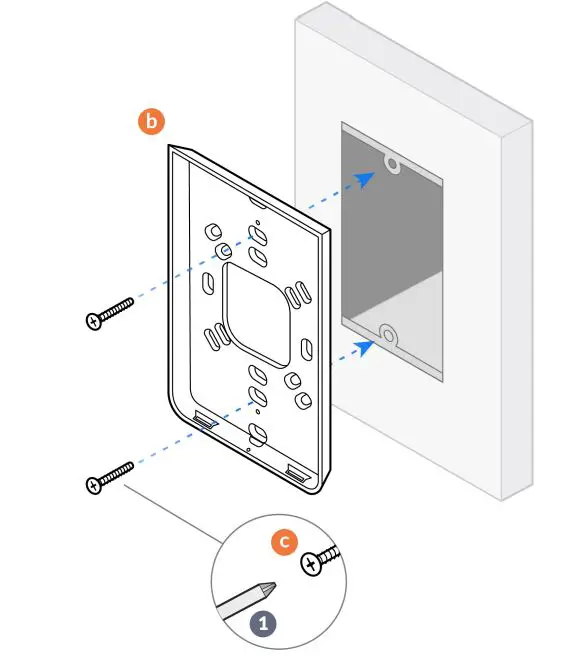 b

c

1