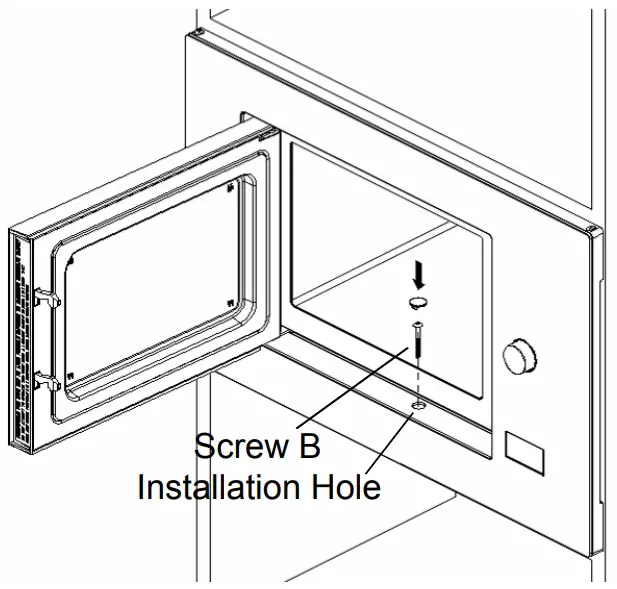 Screw B
Installation Hole