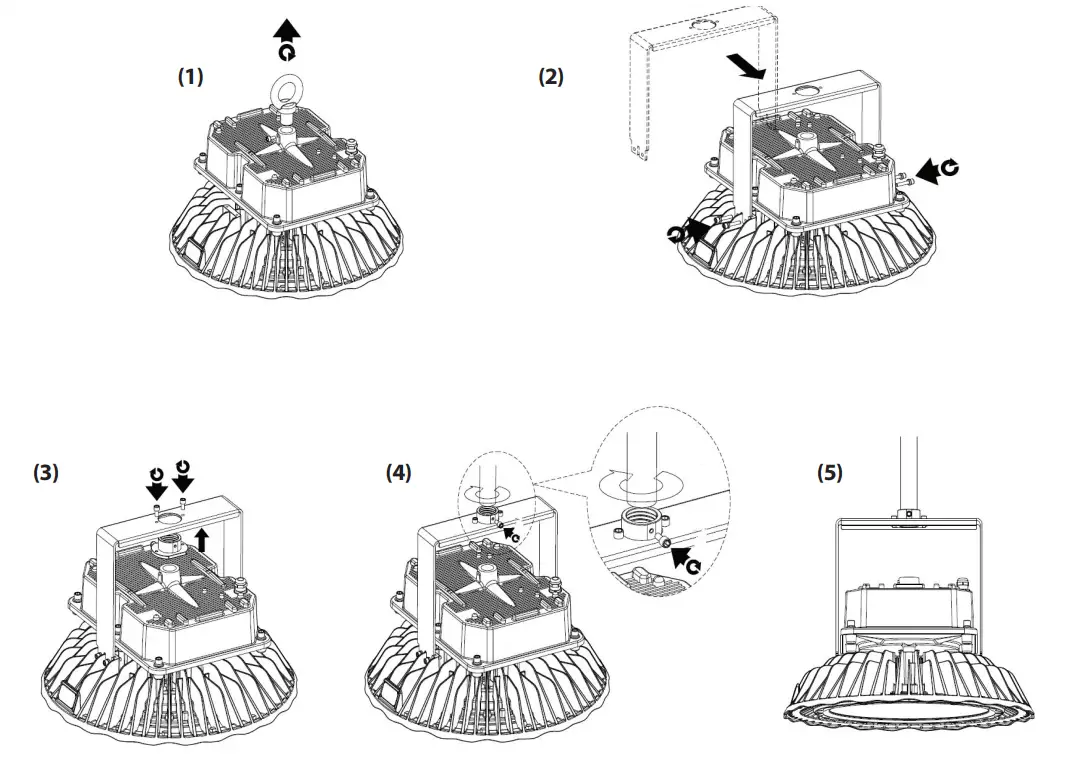 (1)

(2)

(3)

(4)

(5)