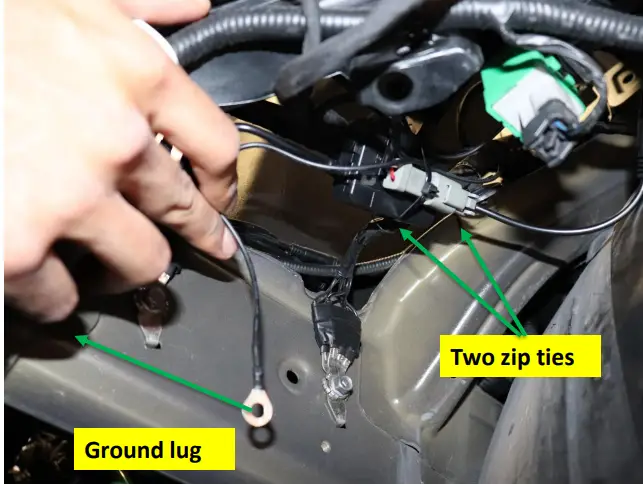 Two zip ties

Ground lug