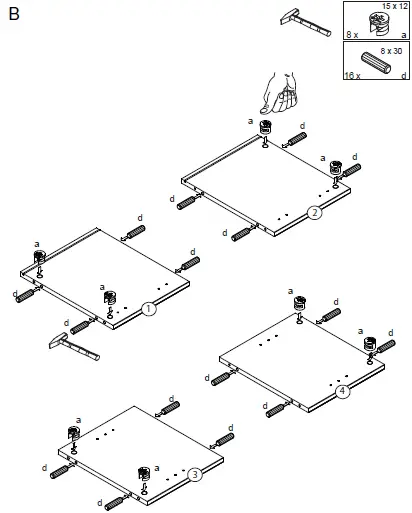 B

15 x 12
8 x
a

8 x 30
16 x
d

a
d
a
d
d
d
2

d
a
d
d
a
d
1

a
d
a
d
d
d
4

d
a
d
d
a
d
3