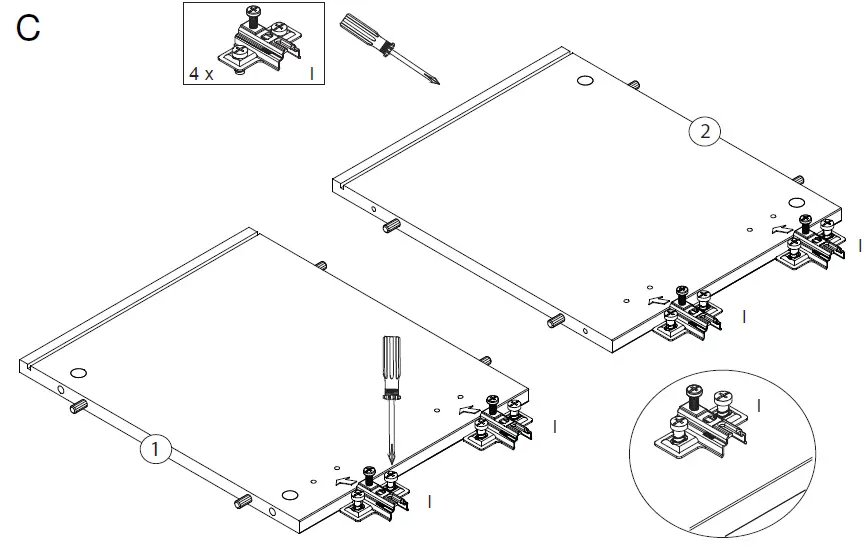 C

4 x
I

2

I

I

1

I

I

I