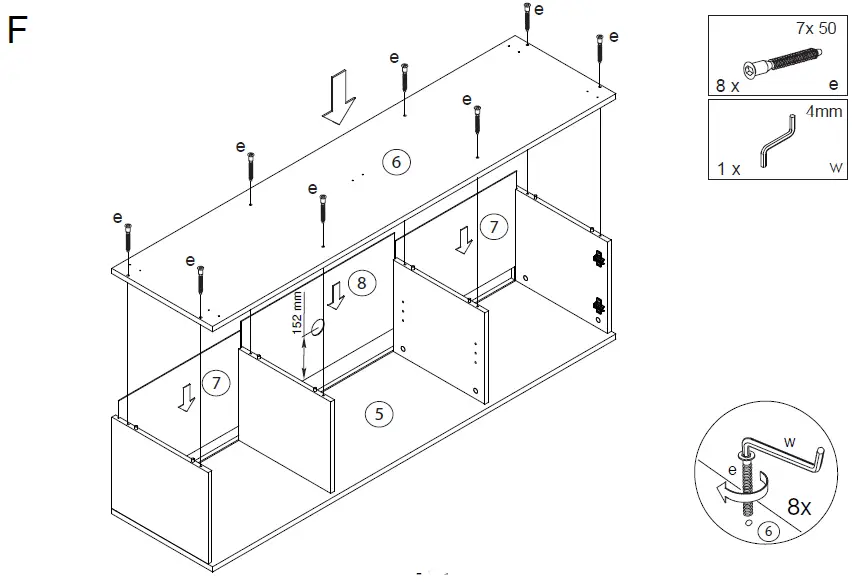 F

7x 50
8 x
e

4mm
1 x
w

e
e
e
e
e
e
e
e

6
7
8
152 mm
7
5

w
e
8x
6