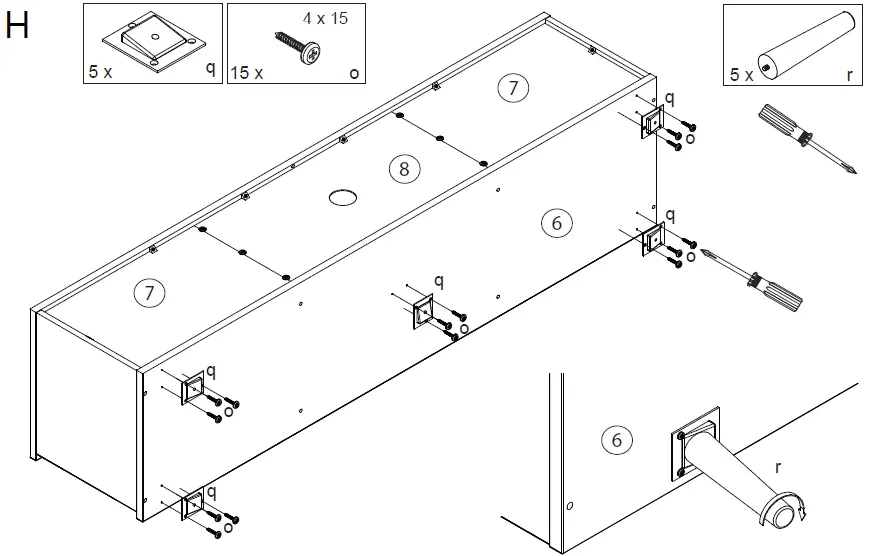 H

5 x q

4 x 15
15 x o

5 x r

7
8
7
6
q
o
q
o
q
o
q
o
q
o
6
r