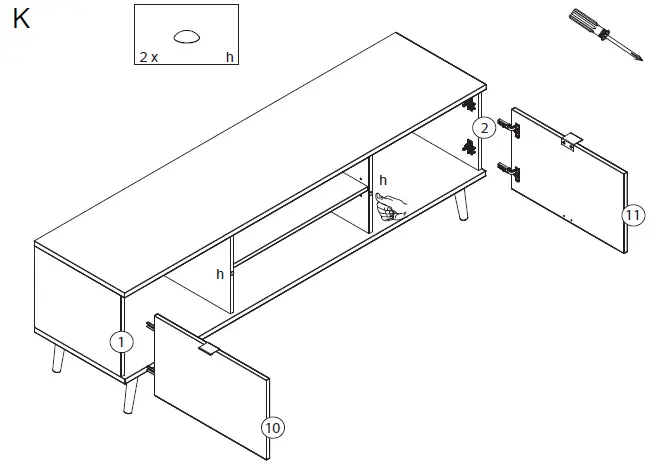 K

2 x h

2

h

11

h

1

10