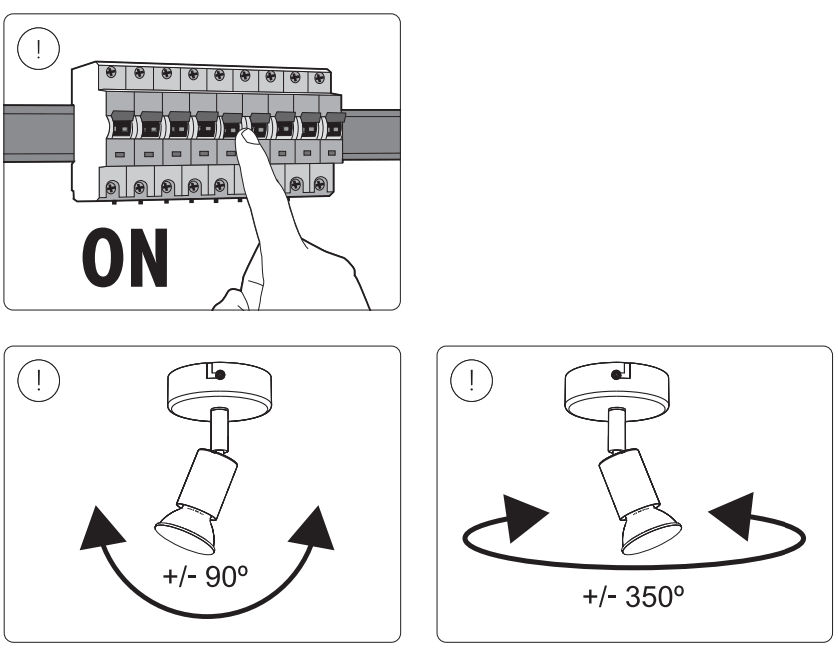 !

ON

!

+/- 90º

!

+/- 350º