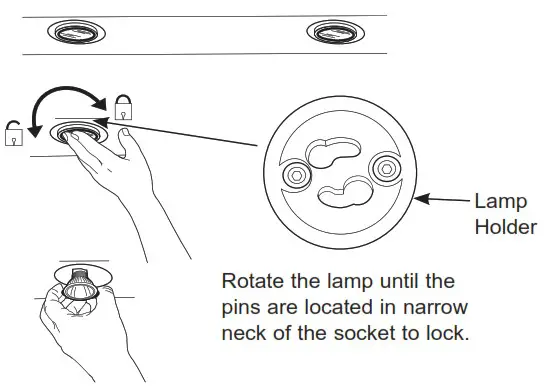 Lamp Holder

Rotate the lamp until the pins are located in narrow neck of the socket to lock.