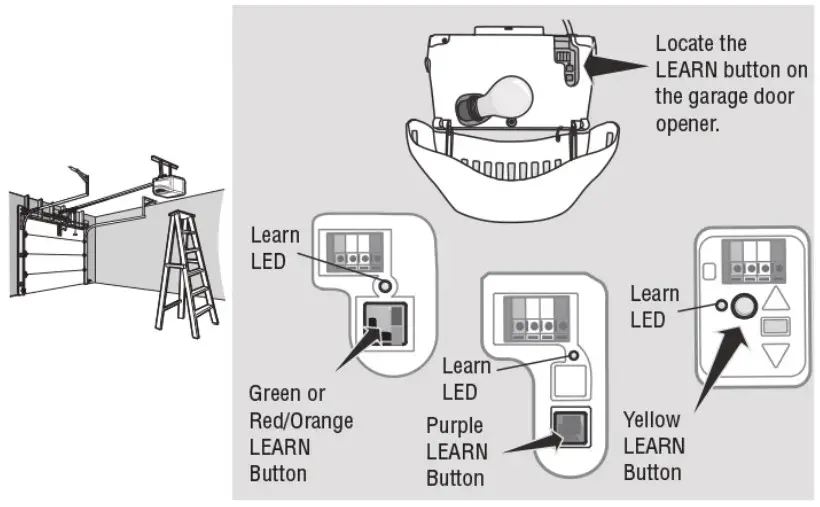 Locate the LEARN button on the garage door opener.

Learn LED

Green or Red/Orange LEARN Button

Learn LED

Purple LEARN Button

Learn LED

Yellow LEARN Button