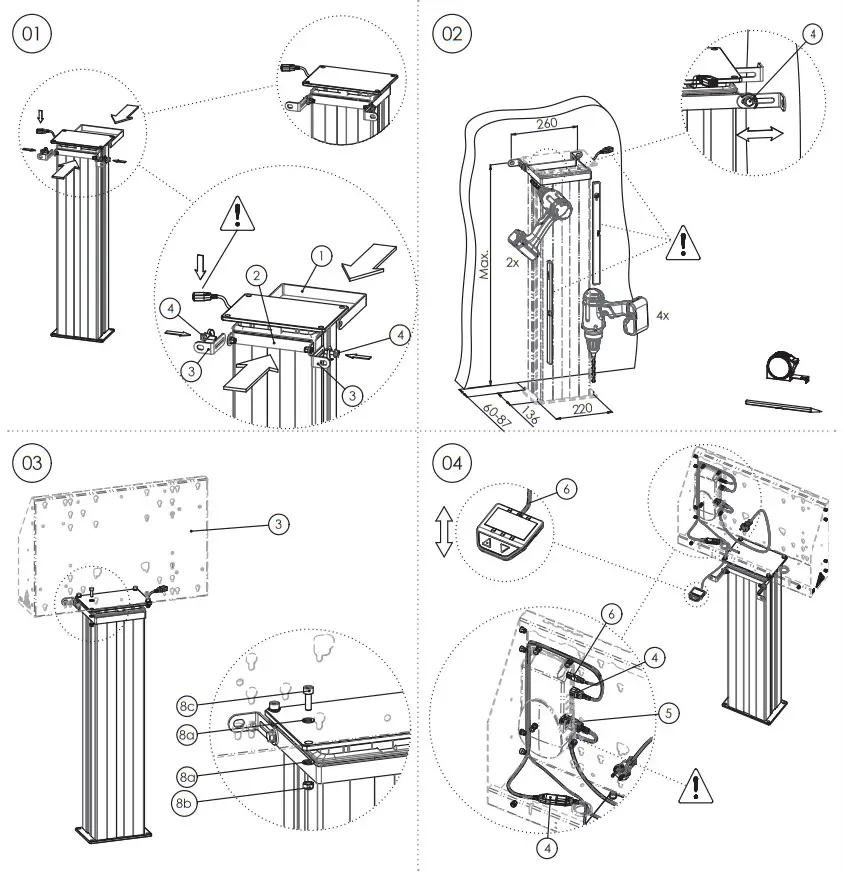 01

1
2
4
4
3
3

02

4
260
Max.
2x
4x
60-87
136
220

03

3
8c
8a
8a
8b

04

6
6
4
5
4