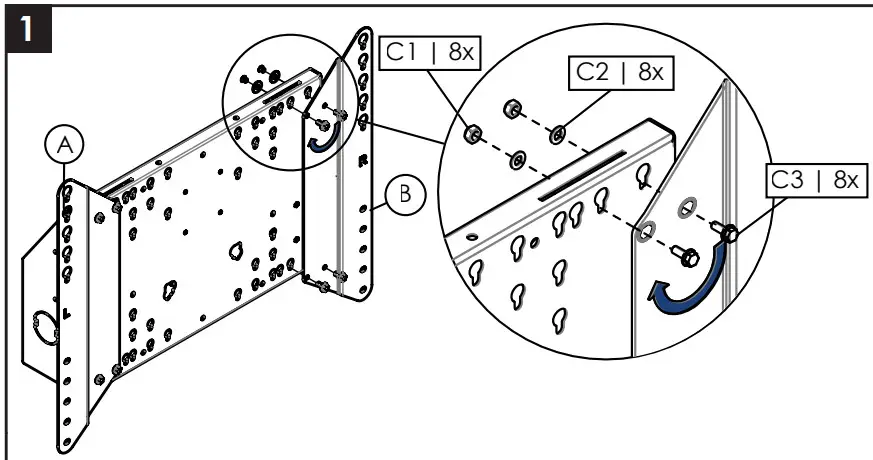 1

A

B

C1 | 8x

C2 | 8x

C3 | 8x