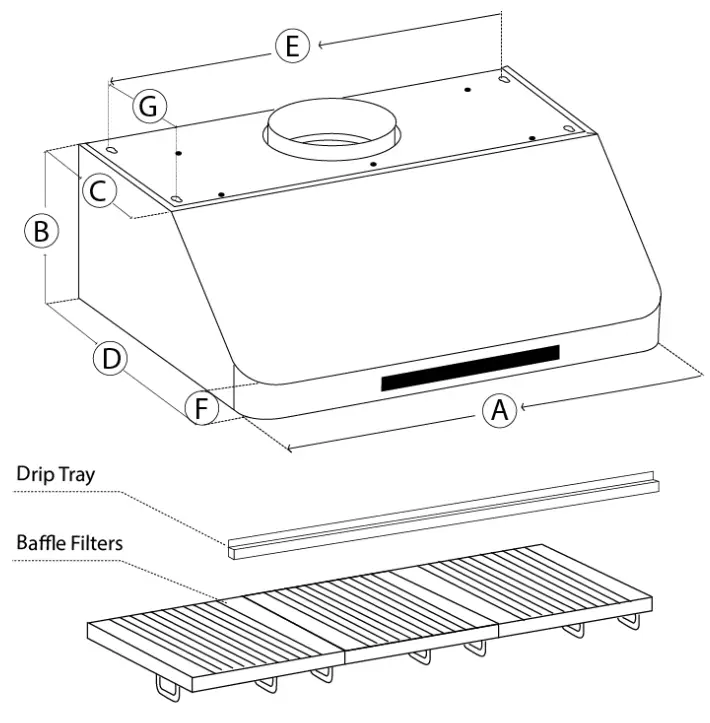 E

G

C

B

D

F

A

Drip Tray

Baffle Filters