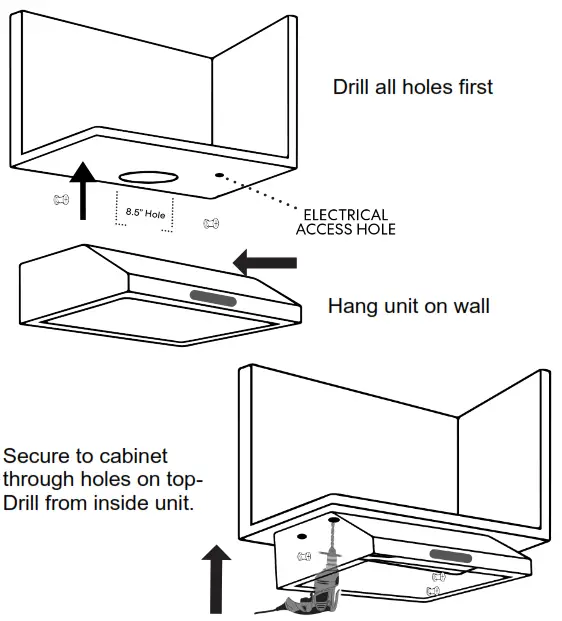 Drill all holes first

8.5" Hole

ELECTRICAL ACCESS HOLE

Hang unit on wall

Secure to cabinet through holes on top- Drill from inside unit.