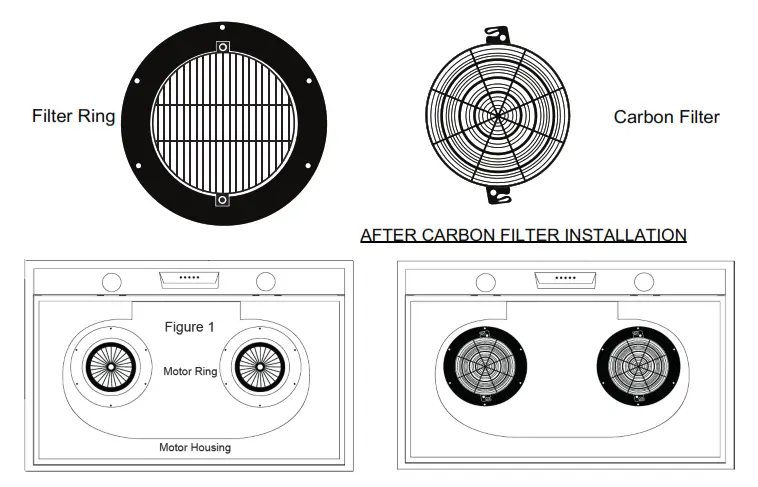 Filter Ring

Carbon Filter

AFTER CARBON FILTER INSTALLATION

Figure 1

Motor Ring

Motor Housing