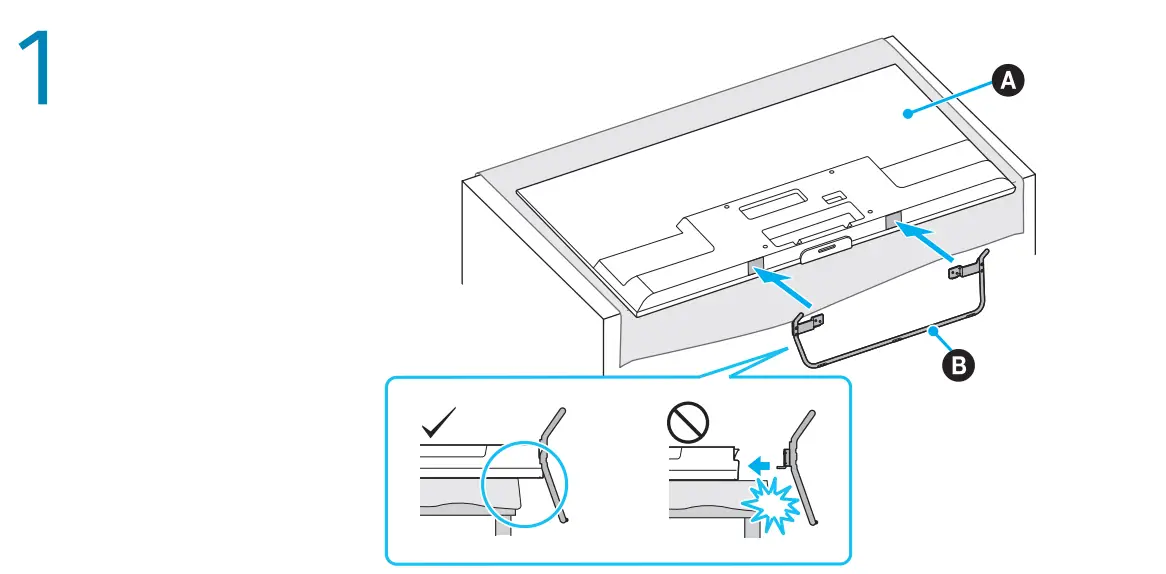 1

A

B