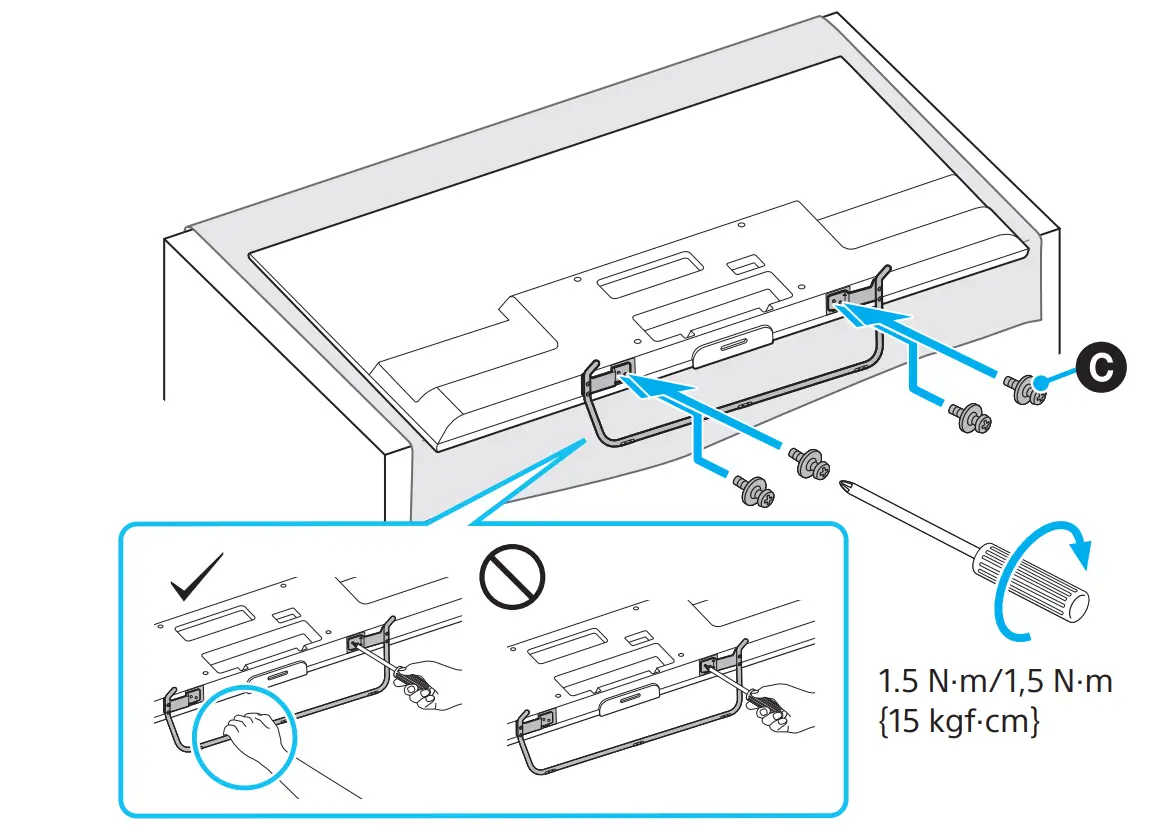 C

1.5 N·m/1,5 N·m
{15 kgf·cm}