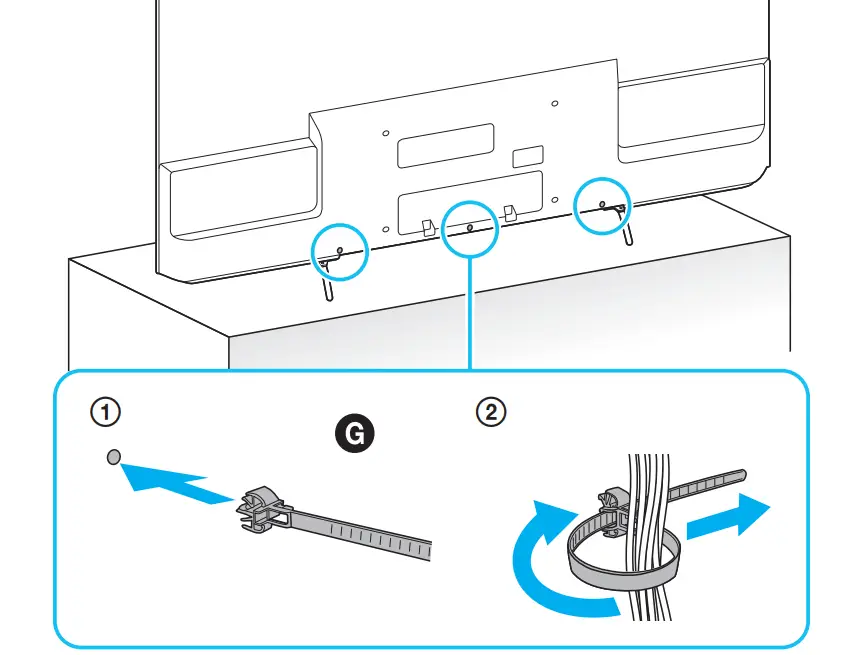 ① G ②