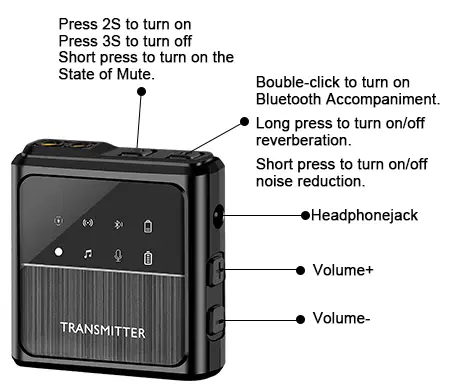 Press 2S to turn on
Press 3S to turn off
Short press to turn on the State of Mute.

Bouble-click to turn on Bluetooth Accompaniment.

Long press to turn on/off reverberation.

Short press to turn on/off noise reduction.

Headphonejack

Volume+

Volume-

TRANSMITTER