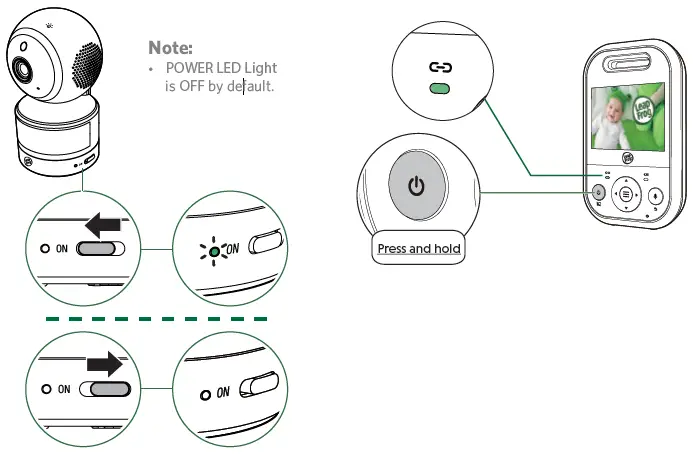 Note:
• POWER LED Light is OFF by default.

ON

ON

ON

ON

Press and hold

Leap Frog