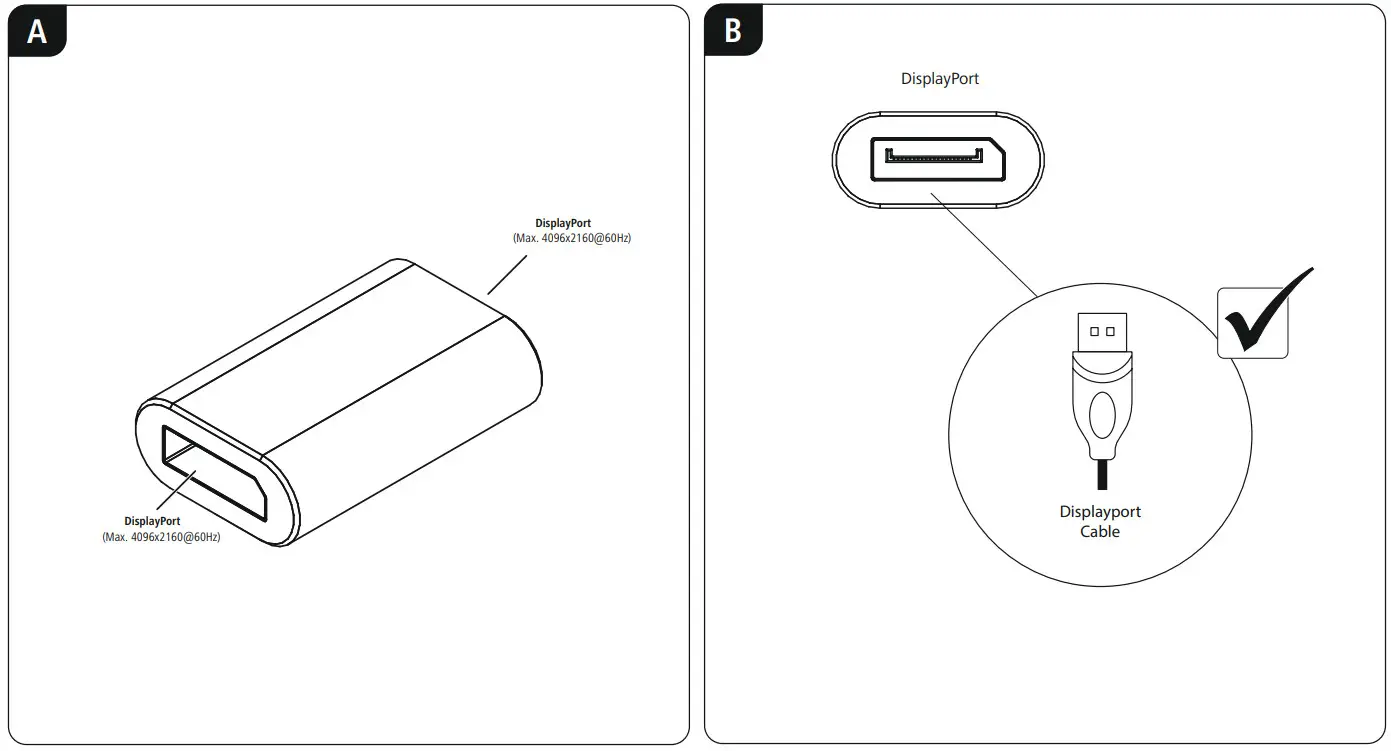 A

DisplayPort
(Max. 4096x2160@60Hz)

DisplayPort
(Max. 4096x2160@60Hz)

B

DisplayPort

Displayport
Cable