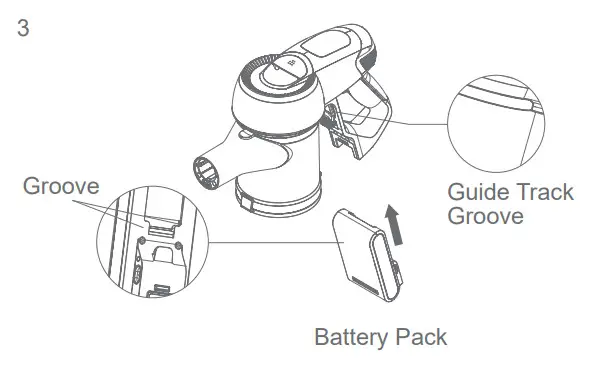 3

Groove

Guide Track Groove

Battery Pack