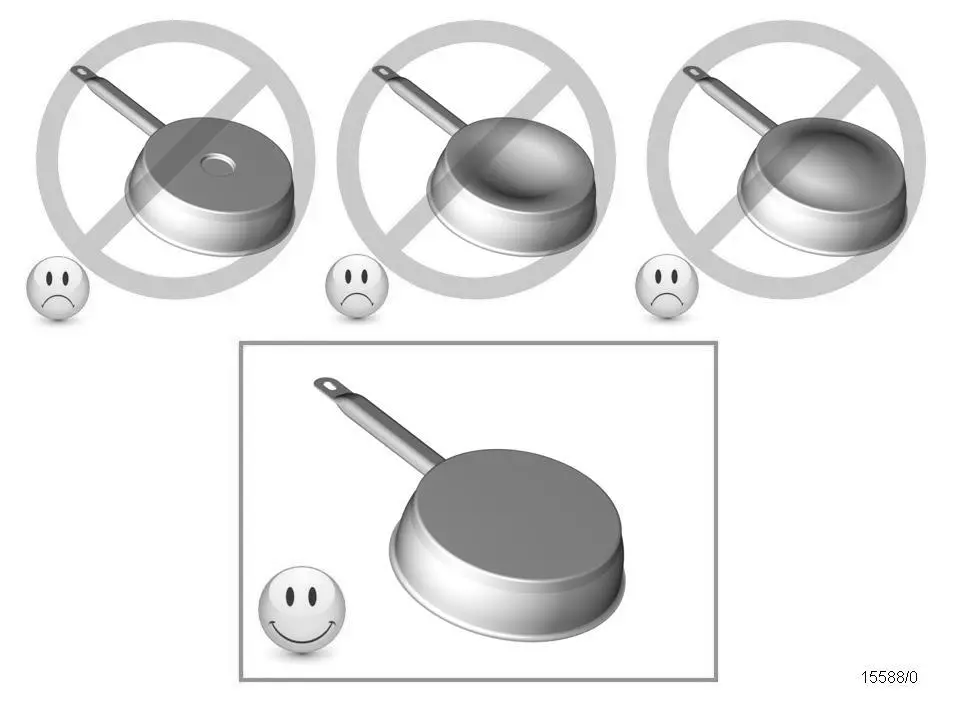 15588/0