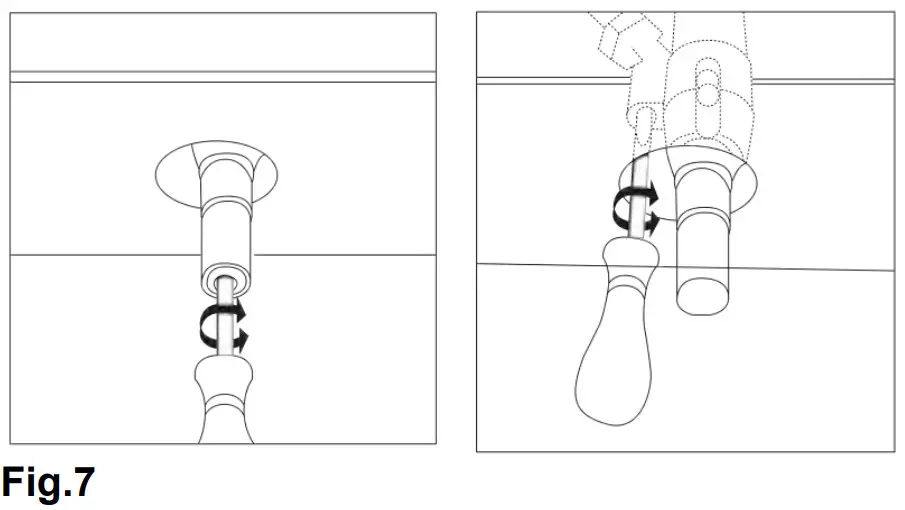 Fig.7