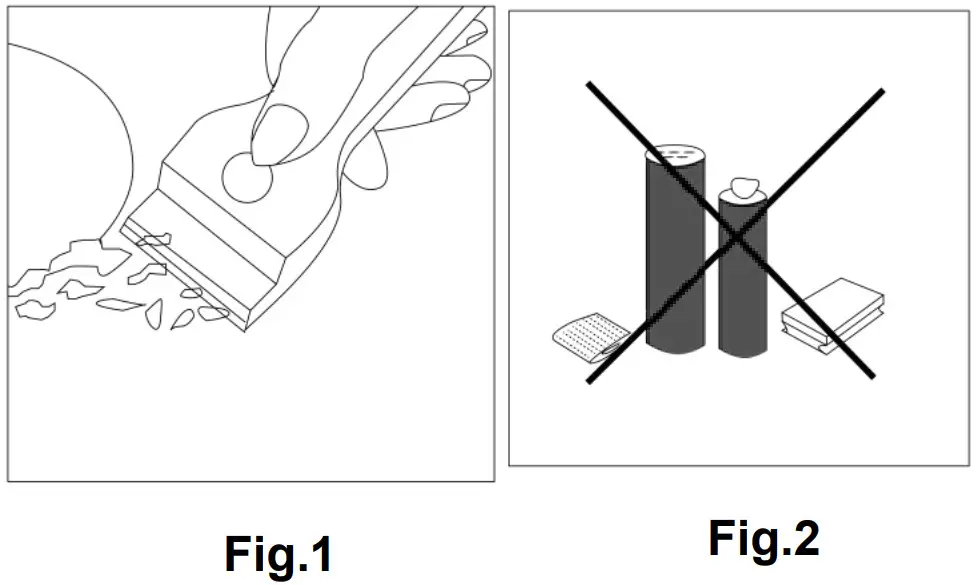 Fig.1

Fig.2