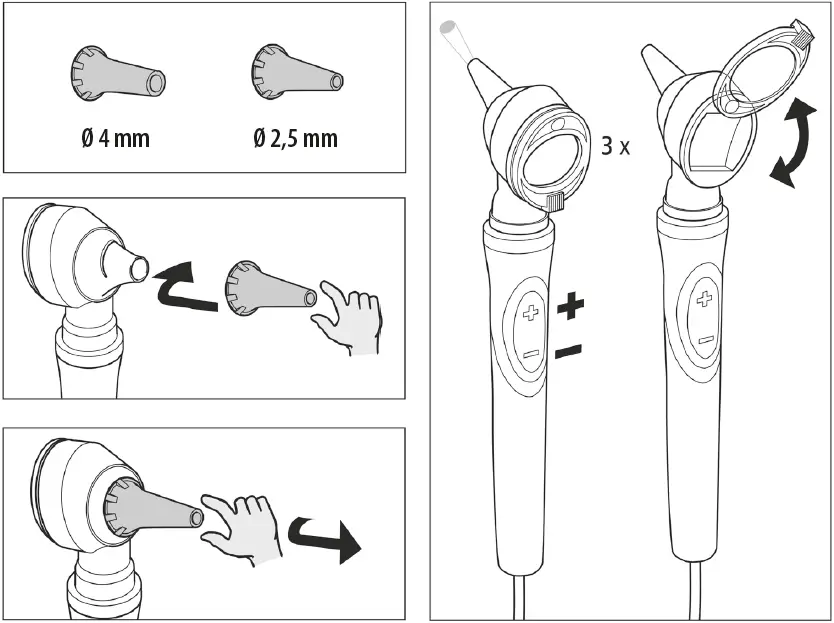 Ø 4 mm

Ø 2,5 mm

3 x

+

−