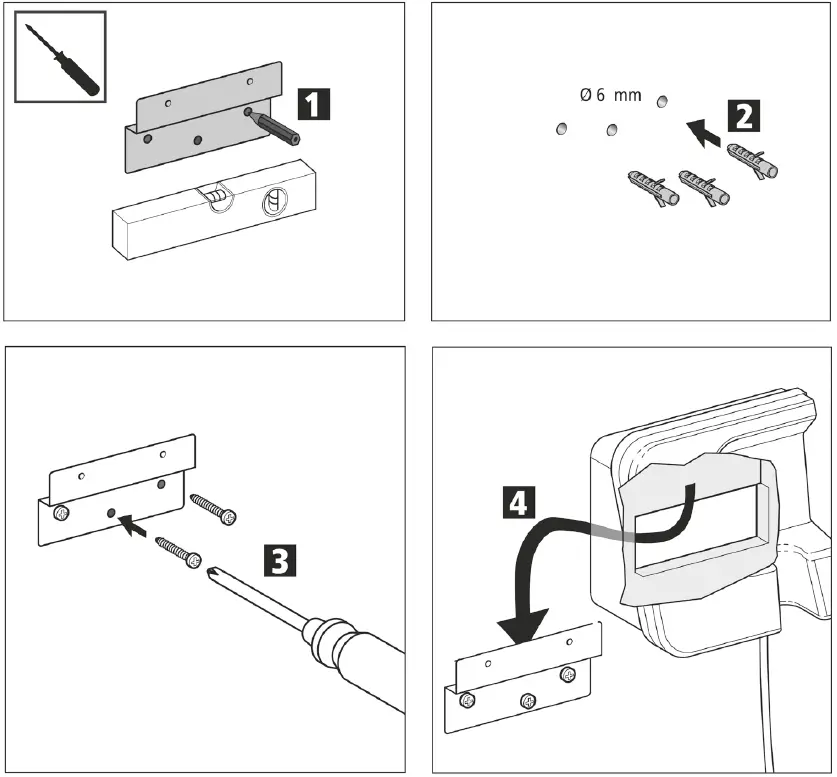 1

Ø 6 mm

2

3

4