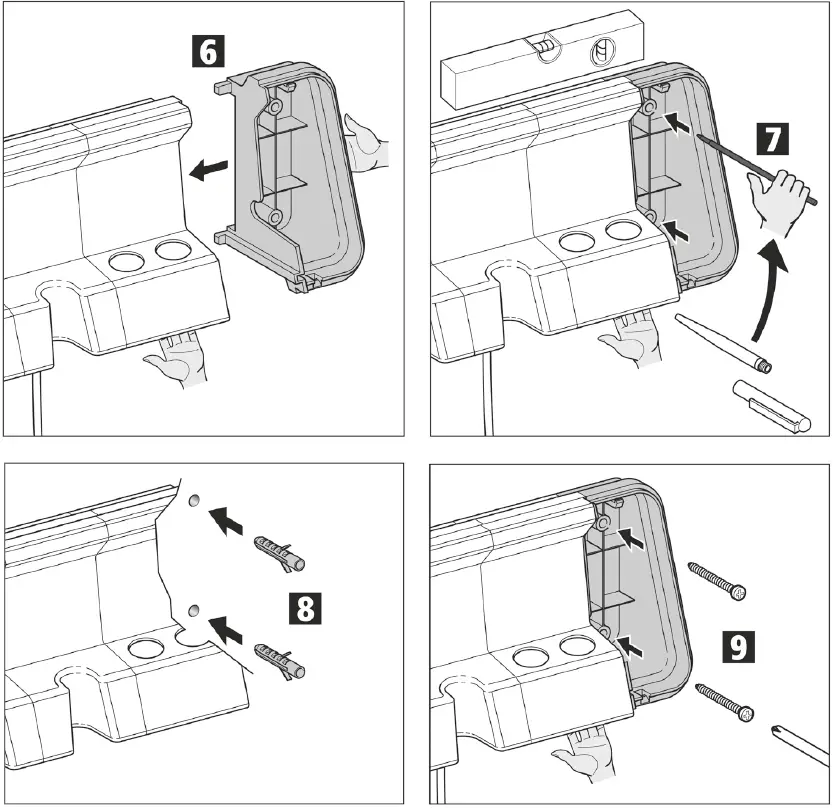 6

7

8

9