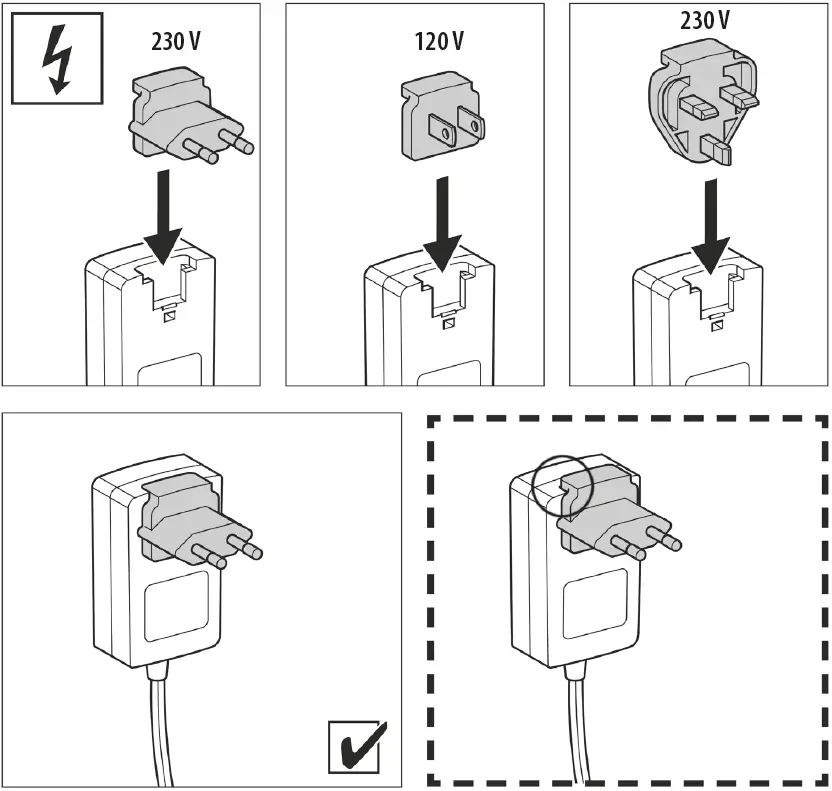 230 V

120 V

230 V