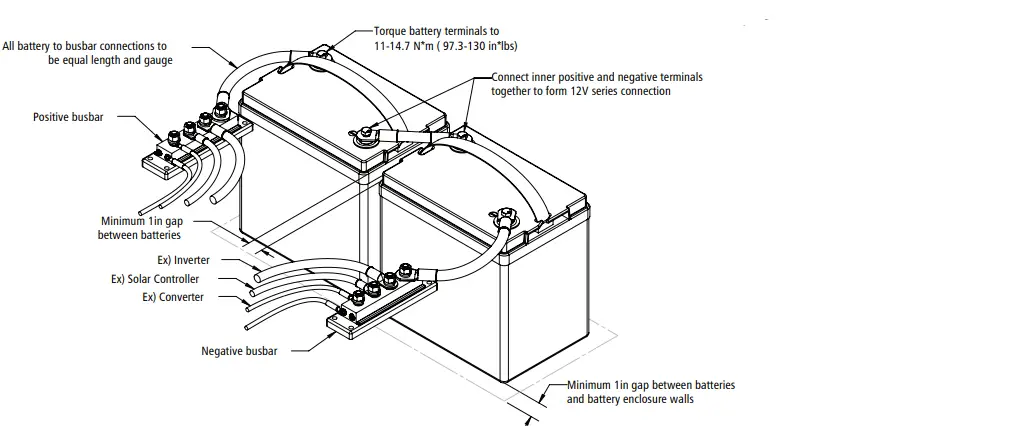 All battery to busbar connections to be equal length and gauge

Torque battery terminals to 11-14.7 N*m ( 97.3-130 in*lbs)

Connect inner positive and negative terminals together to form 12V series connection

Positive busbar

Minimum 1in gap between batteries

Ex) Inverter

Ex) Solar Controller

Ex) Converter

Negative busbar

Minimum 1in gap between batteries and battery enclosure walls