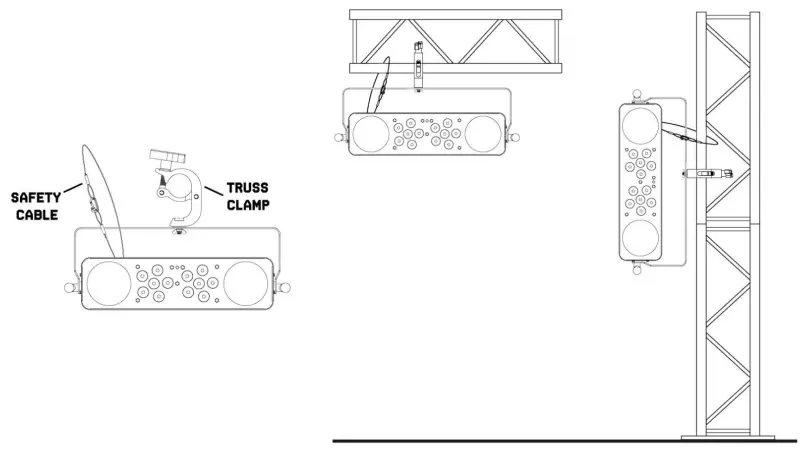 SAFETY CABLE

TRUSS CLAMP