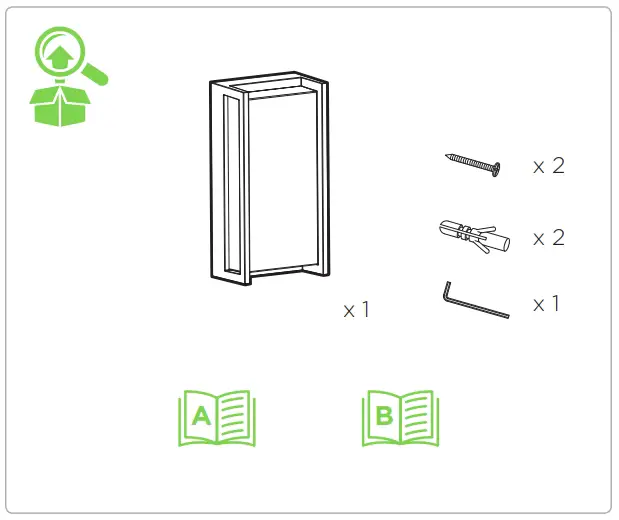 x 2

x 2

x 1

x 1

A

B