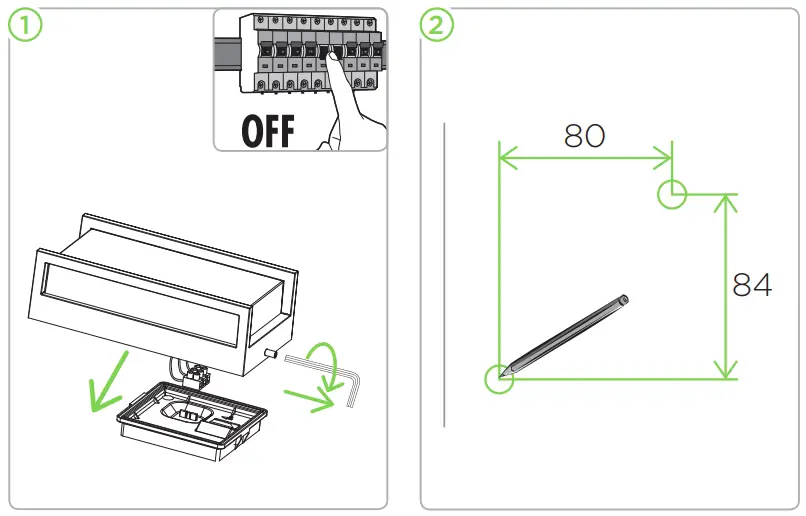 1

OFF

2

80

84