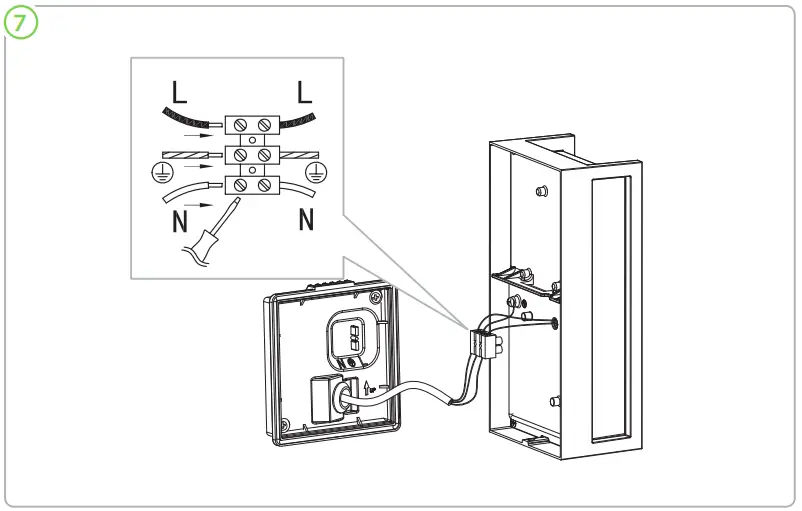 7

L

L

N

N