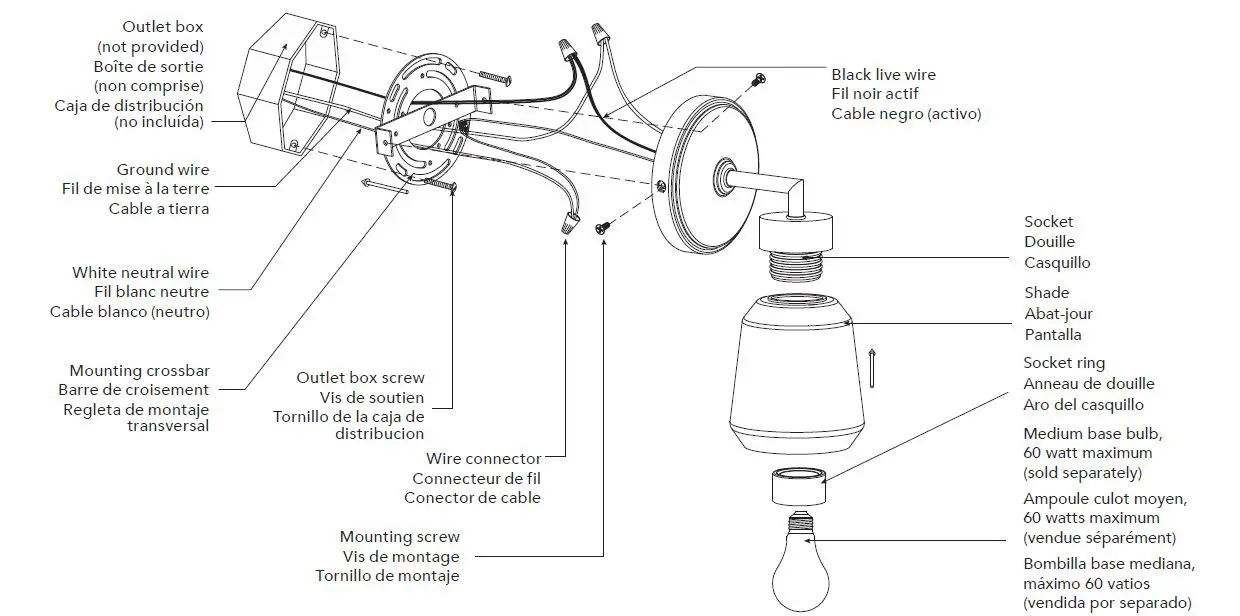 Outlet box
(not provided)
Boîte de sortie
(non comprise)
Caja de distribución
(no incluída)

Ground wire
Fil de mise à la terre
Cable a tierra

White neutral wire
Fil blanc neutre
Cable blanco (neutro)

Mounting crossbar
Barre de croisement
Regleta de montaje
transversal

Outlet box screw
Vis de soutien
Tornillo de la caja de
distribucion

Wire connector
Connecteur de fil
Conector de cable

Mounting screw
Vis de montage
Tornillo de montaje

Black live wire
Fil noir actif
Cable negro (activo)

Socket
Douille
Casquillo

Shade
Abat-jour
Pantalla

Socket ring
Anneau de douille
Aro del casquillo

Medium base bulb,
60 watt maximum
(sold separately)

Ampoule culot moyen,
60 watts maximum
(vendue séparément)

Bombilla base mediana,
máximo 60 vatios
(vendida por separado)