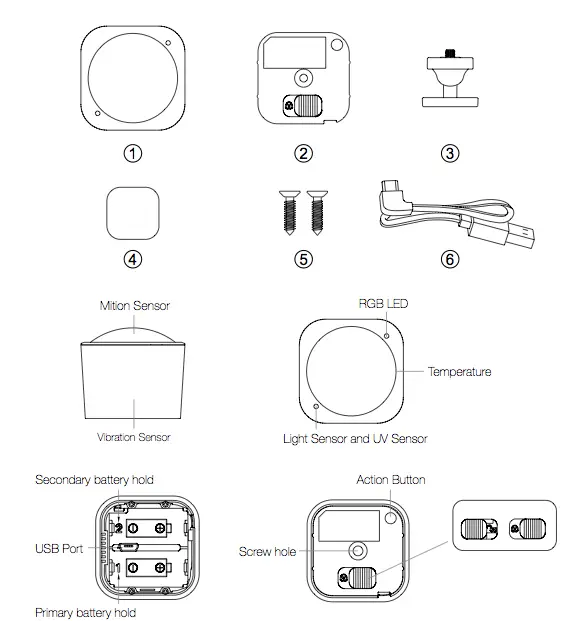 ①
②
③
④
⑤
⑥

Mition Sensor
Vibration Sensor

RGB LED
Temperature
Light Sensor and UV Sensor

Secondary battery hold
USB Port
Primary battery hold

Action Button
Screw hole