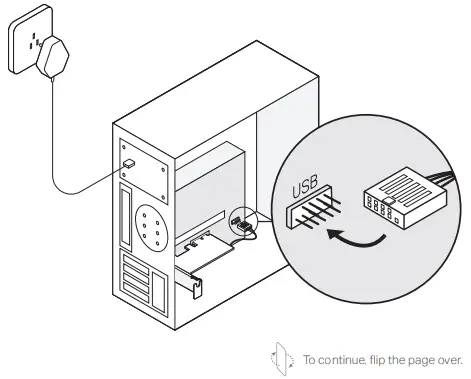 USB

To continue, flip the page over.