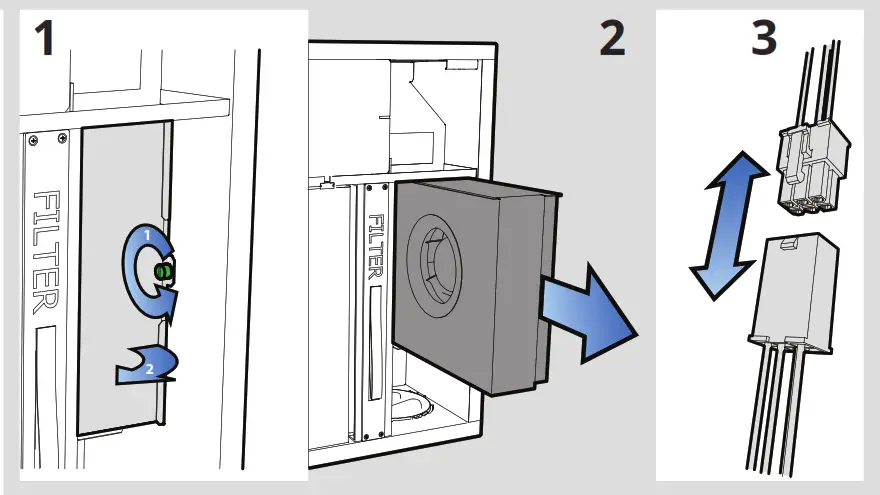 1

FILTER

1

2

2

FILTER

3