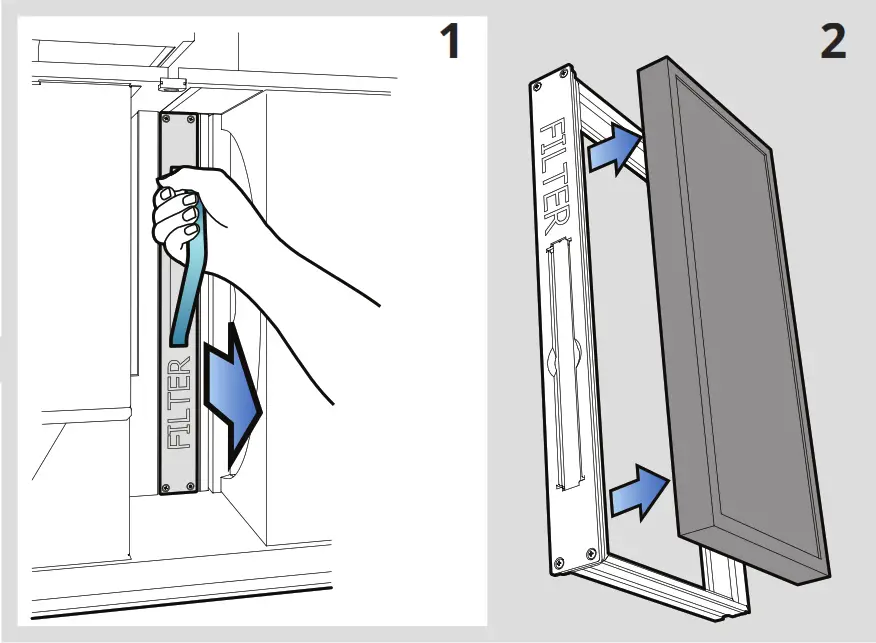 1

FILTER

2

FILTER