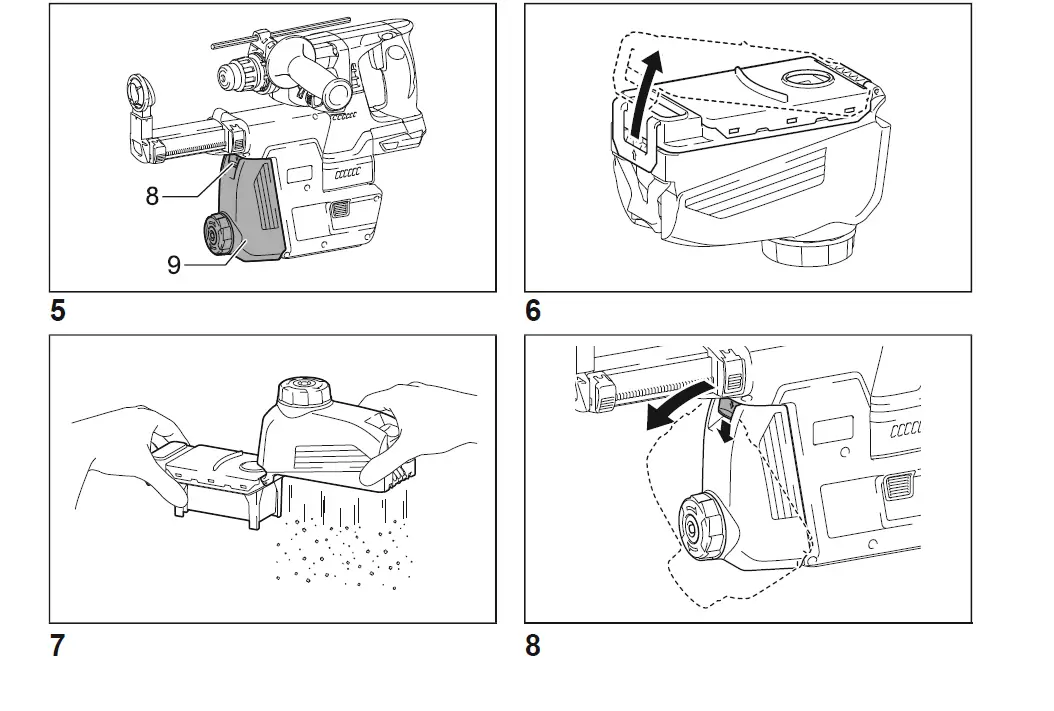 8
9
5
6
7
8