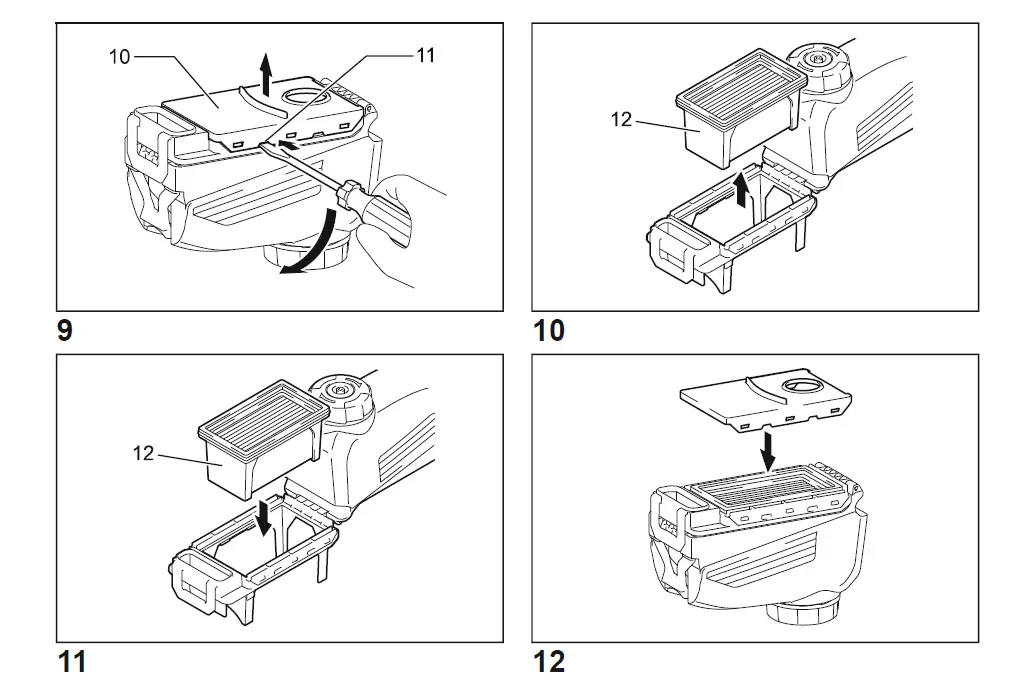 10

11

9

12

10

12

11

12