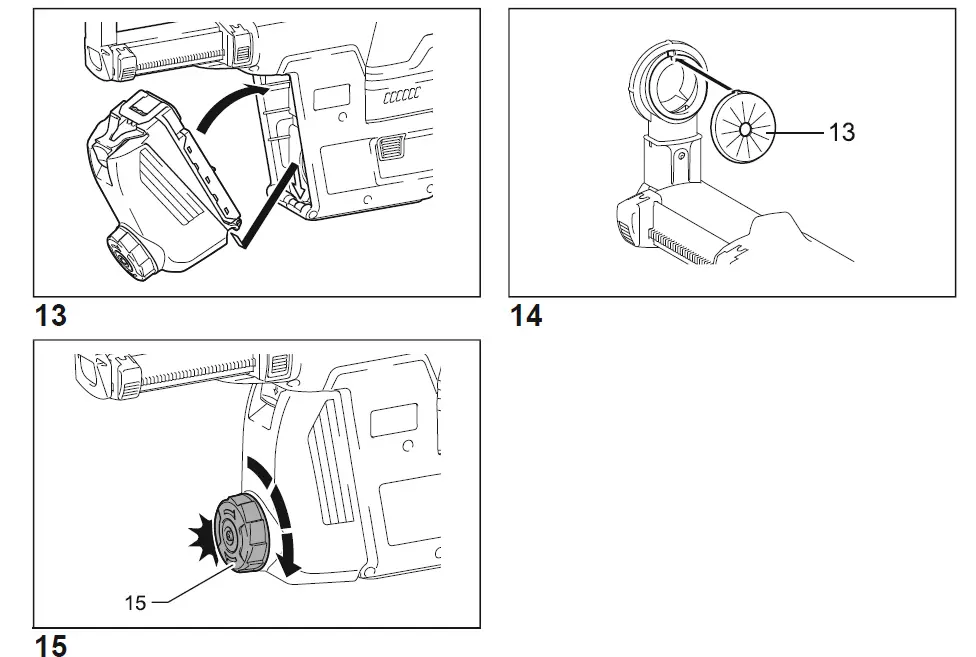 13

13

14

15

15